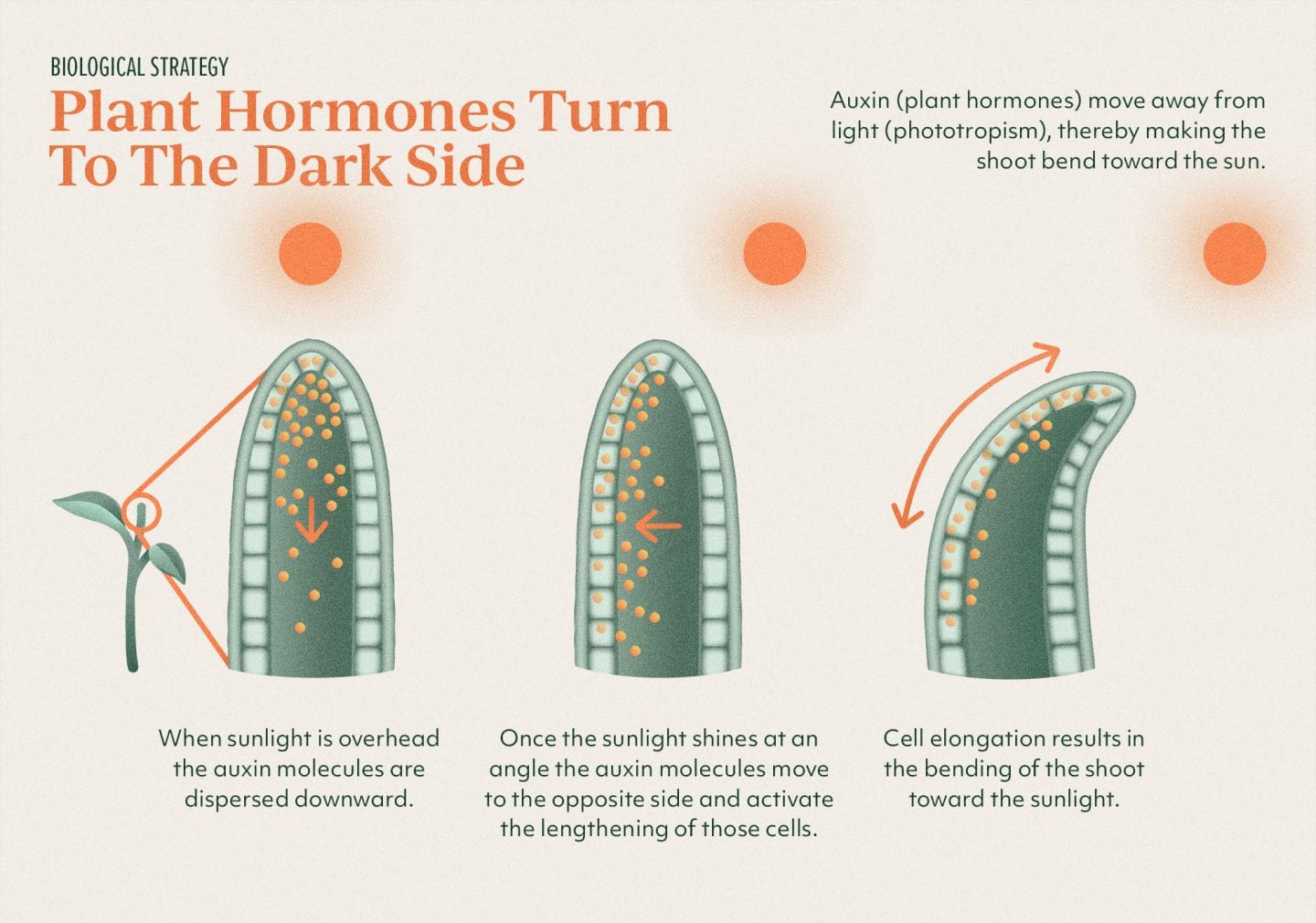 BIOLOGICAL STRATEGY

Plant Hormones Turn To The Dark Side

Auxin (plant hormones) move away from light (phototropism), thereby making the shoot bend toward the sun.

When sunlight is overhead the auxin molecules are dispersed downward.

Once the sunlight shines at an angle the auxin molecules move to the opposite side and activate the lengthening of those cells.

Cell elongation results in the bending of the shoot toward the sunlight.