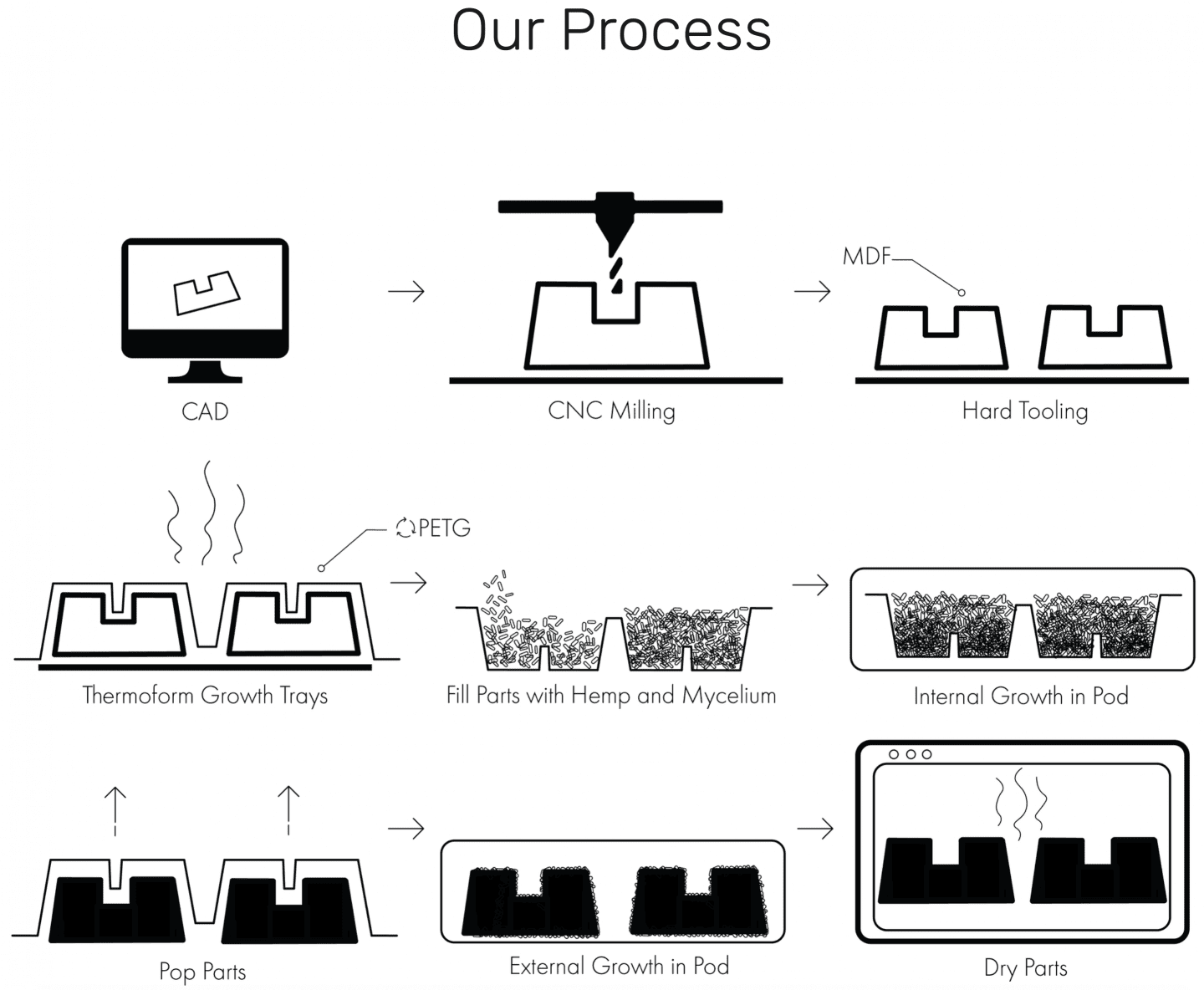 Our Process

CAD

CNC Milling

MDF

Hard Tooling

PETG

Thermoform Growth Trays

Fill Parts with Hemp and Mycelium

Internal Growth in Pod

Pop Parts

External Growth in Pod

Dry Parts